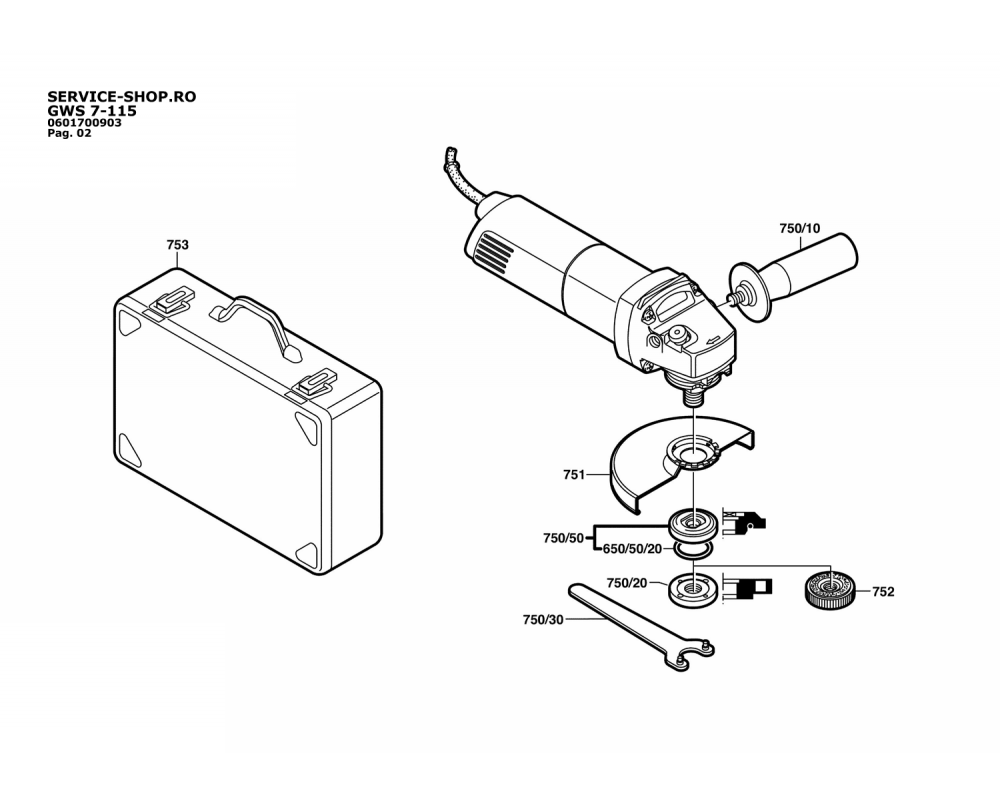 SERVICE-SHOP.RO
GWS 7-115
0601700903
Pag. 02

753

750/10

751

750/50
650/50/20

750/20

752

750/30